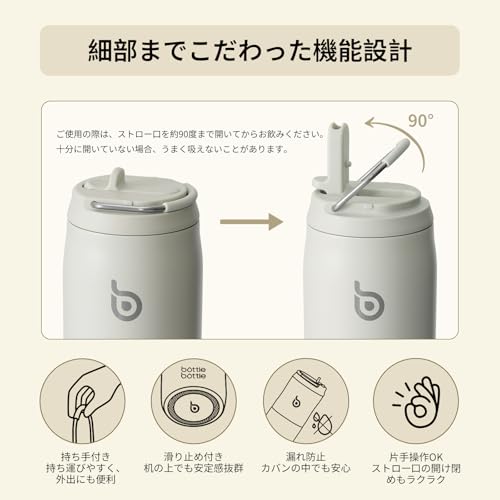 細部までこだわった機能設計

ご使用の際は、ストロー口を約90度まで開いてからお飲みください。
十分に開いていない場合、うまく吸えないことがあります。

90°

bottle bottle

持ち手付き
持ち運びやすく、外出にも便利

滑り止め付き
机の上でも安定感抜群

漏れ防止
カバンの中でも安心

片手操作OK
ストロー口の開け閉めもラクラク