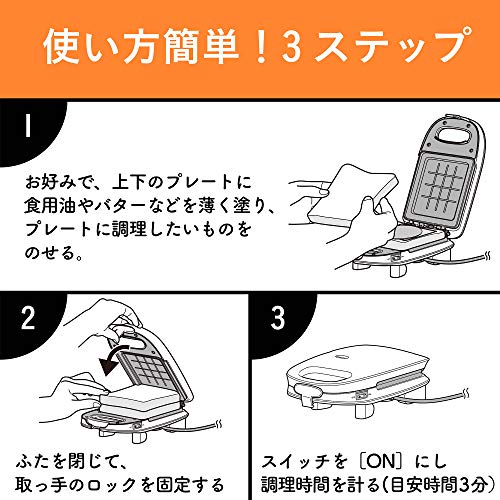 使い方簡単！3ステップ

1

お好みで、上下のプレートに食用油やバターなどを薄く塗り、プレートに調理したいものをのせる。

2

ふたを閉じて、取っ手のロックを固定する

3

スイッチを〔ON〕にし調理時間を計る(目安時間3分)